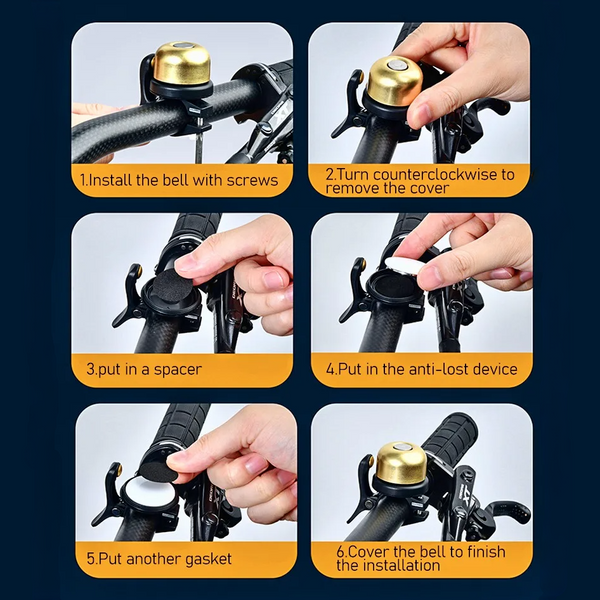 1.Install the bell with screws

2.Turn counterclockwise to remove the cover

3.put in a spacer

4.Put in the anti-lost device

5.Put another gasket

6.Cover the bell to finish the installation